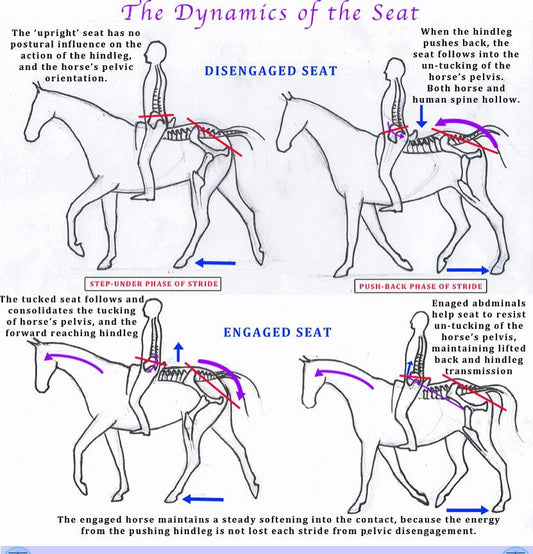 The Dynamics of the Seat

The 'upright' seat has no postural influence on the action of the hindleg, and the horse's pelvic orientation.

DISENGAGED SEAT

When the hindleg pushes back, the seat follows into the un-tucking of the horse's pelvis. Both horse and human spine hollow.

STEP-UNDER PHASE OF STRIDE

PUSH-BACK PHASE OF STRIDE

The tucked seat follows and consolidates the tucking of horse's pelvis, and the forward reaching hindleg

ENGAGED SEAT

Enaged abdminals help seat to resist un-tucking of the horse's pelvis, maintaining lifted back and hindleg transmission

The engaged horse maintains a steady softening into the contact, because the energy from the pushing hindleg is not lost each stride from pelvic disengagement.