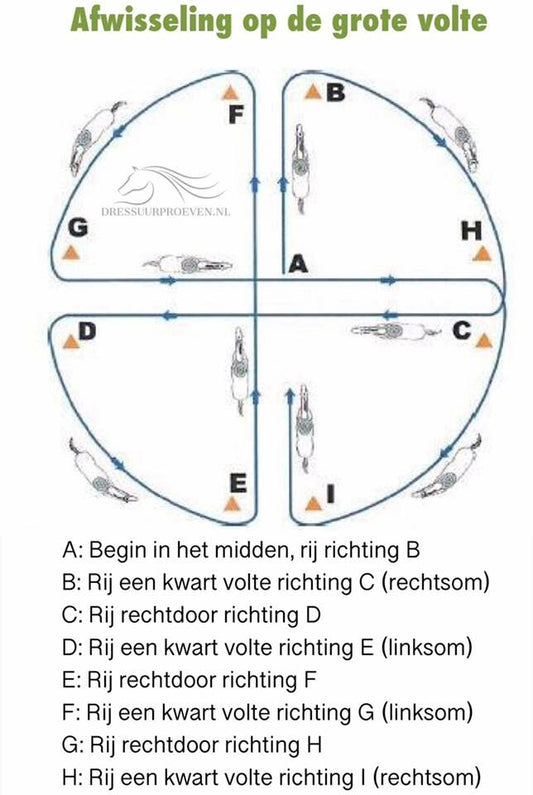 Afwisseling op de grote volte

F
B
DRESSUURPROEVEN.NL
G
H
A
D
C
E
I

A: Begin in het midden, rij richting B
B: Rij een kwart volte richting C (rechtsom)
C: Rij rechtdoor richting D
D: Rij een kwart volte richting E (linksom)
E: Rij rechtdoor richting F
F: Rij een kwart volte richting G (linksom)
G: Rij rechtdoor richting H
H: Rij een kwart volte richting I (rechtsom)